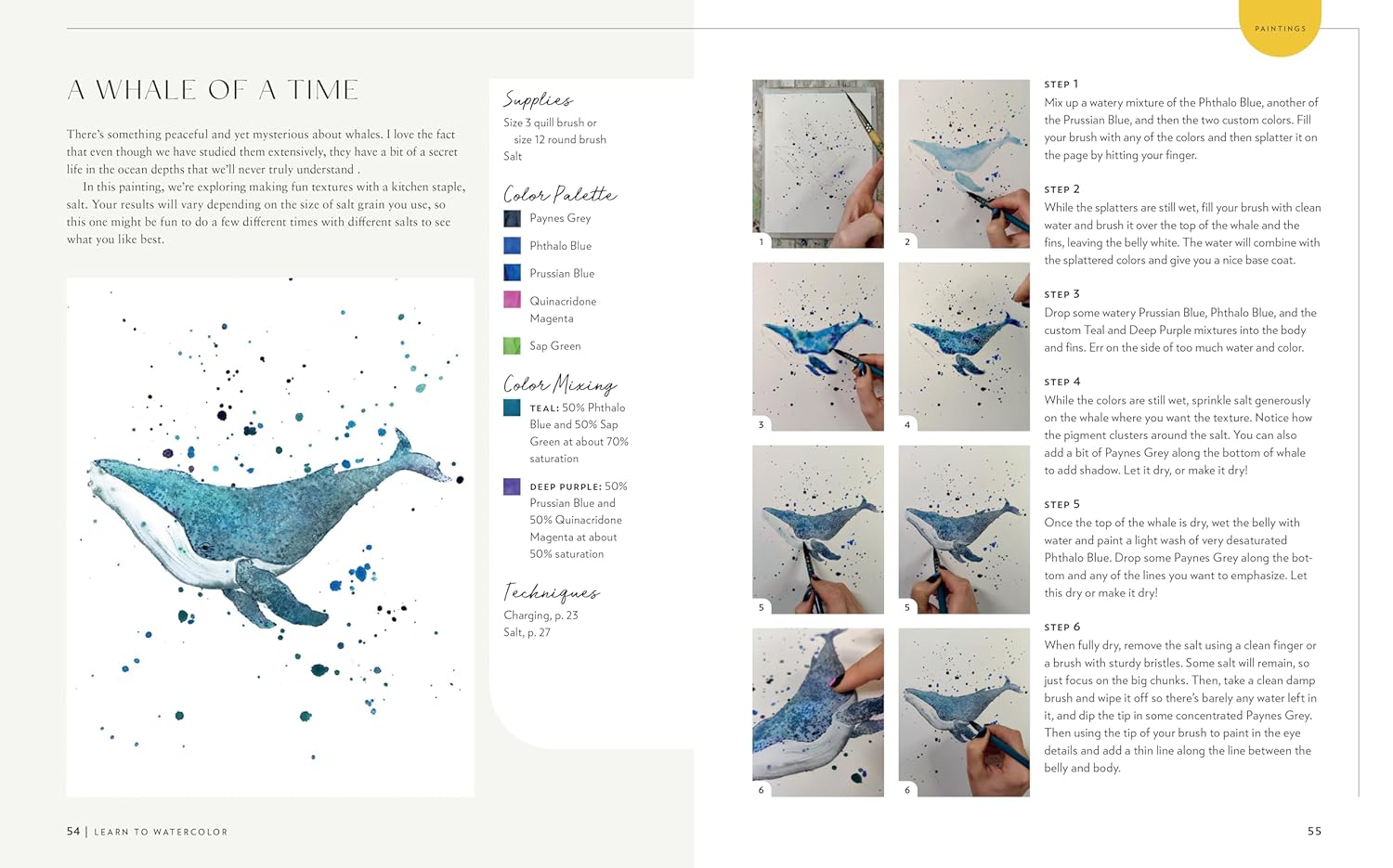 PAINTINGS

A WHALE OF A TIME

There's something peaceful and yet mysterious about whales. I love the fact that even though we have studied them extensively, they have a bit of a secret life in the ocean depths that we'll never truly understand .

In this painting, we're exploring making fun textures with a kitchen staple, salt. Your results will vary depending on the size of salt grain you use, so this one might be fun to do a few different times with different salts to see what you like best.

Supplies
Size 3 quill brush or size 12 round brush
Salt

Color Palette
Paynes Grey
Phthalo Blue
Prussian Blue
Quinacridone Magenta
Sap Green

Color Mixing
TEAL: 50% Phthalo Blue and 50% Sap Green at about 70% saturation

DEEP PURPLE: 50% Prussian Blue and 50% Quinacridone Magenta at about 50% saturation

Techniques
Charging, p. 23
Salt, p. 27

1 2 3 4 5 5 6 6

STEP 1
Mix up a watery mixture of the Phthalo Blue, another of the Prussian Blue, and then the two custom colors. Fill your brush with any of the colors and then splatter it on the page by hitting your finger.

STEP 2
While the splatters are still wet, fill your brush with clean water and brush it over the top of the whale and the fins, leaving the belly white. The water will combine with the splattered colors and give you a nice base coat.

STEP 3
Drop some watery Prussian Blue, Phthalo Blue, and the custom Teal and Deep Purple mixtures into the body and fins. Err on the side of too much water and color.

STEP 4
While the colors are still wet, sprinkle salt generously on the whale where you want the texture. Notice how the pigment clusters around the salt. You can also add a bit of Paynes Grey along the bottom of whale to add shadow. Let it dry, or make it dry!

STEP 5
Once the top of the whale is dry, wet the belly with water and paint a light wash of very desaturated Phthalo Blue. Drop some Paynes Grey along the bottom and any of the lines you want to emphasize. Let this dry or make it dry!

STEP 6
When fully dry, remove the salt using a clean finger or a brush with sturdy bristles. Some salt will remain, so just focus on the big chunks. Then, take a clean damp brush and wipe it off so there's barely any water left in it, and dip the tip in some concentrated Paynes Grey. Then using the tip of your brush to paint in the eye details and add a thin line along the line between the belly and body.

54 | LEARN TO WATERCOLOR

55