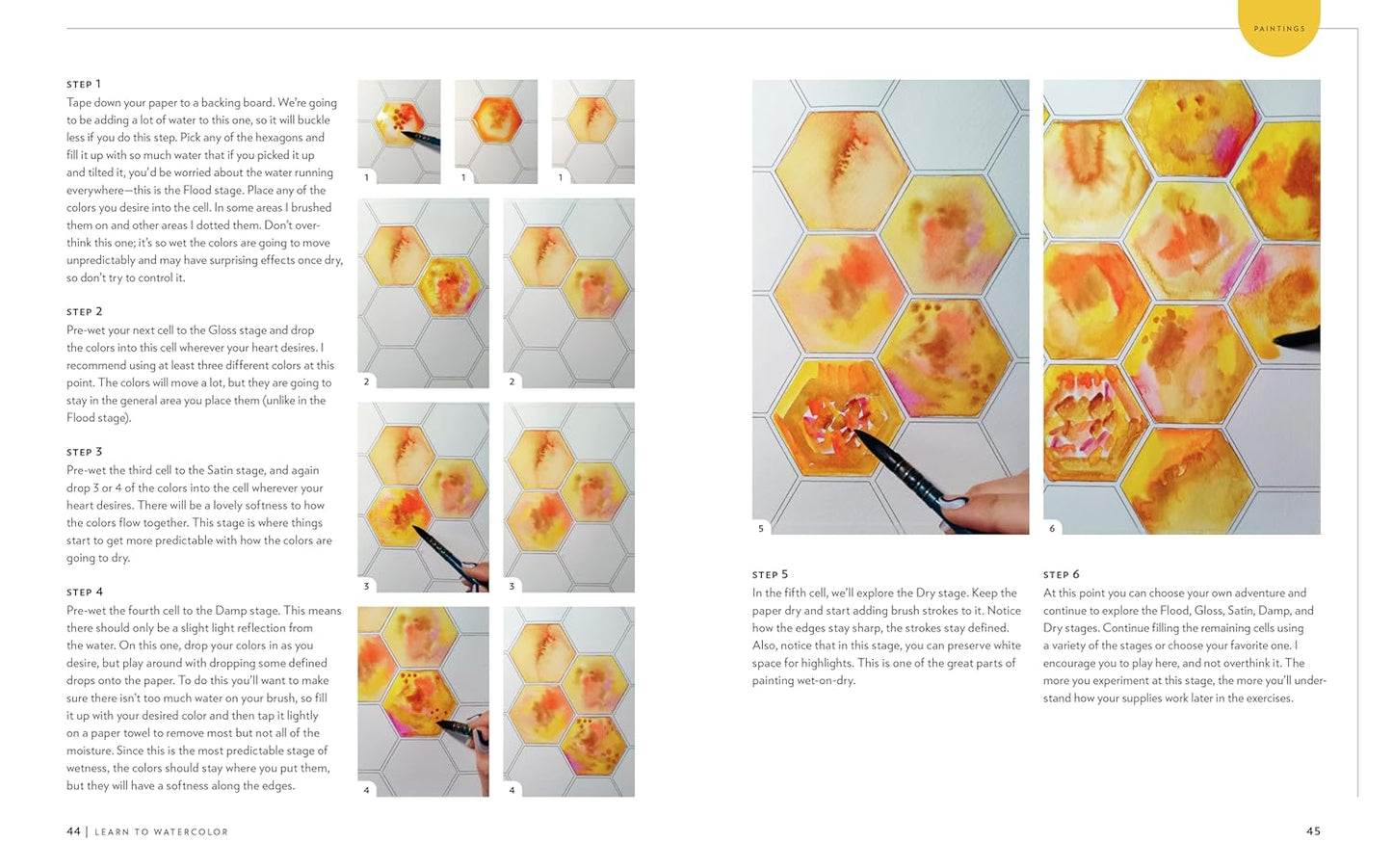 PAINTINGS

STEP 1
Tape down your paper to a backing board. We're going to be adding a lot of water to this one, so it will buckle less if you do this step. Pick any of the hexagons and fill it up with so much water that if you picked it up and tilted it, you'd be worried about the water running everywhere—this is the Flood stage. Place any of the colors you desire into the cell. In some areas I brushed them on and other areas I dotted them. Don't overthink this one; it's so wet the colors are going to move unpredictably and may have surprising effects once dry, so don't try to control it.

STEP 2
Pre-wet your next cell to the Gloss stage and drop the colors into this cell wherever your heart desires. I recommend using at least three different colors at this point. The colors will move a lot, but they are going to stay in the general area you place them (unlike in the Flood stage).

STEP 3
Pre-wet the third cell to the Satin stage, and again drop 3 or 4 of the colors into the cell wherever your heart desires. There will be a lovely softness to how the colors flow together. This stage is where things start to get more predictable with how the colors are going to dry.

STEP 4
Pre-wet the fourth cell to the Damp stage. This means there should only be a slight light reflection from the water. On this one, drop your colors in as you desire, but play around with dropping some defined drops onto the paper. To do this you'll want to make sure there isn't too much water on your brush, so fill it up with your desired color and then tap it lightly on a paper towel to remove most but not all of the moisture. Since this is the most predictable stage of wetness, the colors should stay where you put them, but they will have a softness along the edges.

1 1 1
2 2
3 3
4 4
5 6

STEP 5
In the fifth cell, we'll explore the Dry stage. Keep the paper dry and start adding brush strokes to it. Notice how the edges stay sharp, the strokes stay defined. Also, notice that in this stage, you can preserve white space for highlights. This is one of the great parts of painting wet-on-dry.

STEP 6
At this point you can choose your own adventure and continue to explore the Flood, Gloss, Satin, Damp, and Dry stages. Continue filling the remaining cells using a variety of the stages or choose your favorite one. I encourage you to play here, and not overthink it. The more you experiment at this stage, the more you'll understand how your supplies work later in the exercises.

44 | LEARN TO WATERCOLOR

45