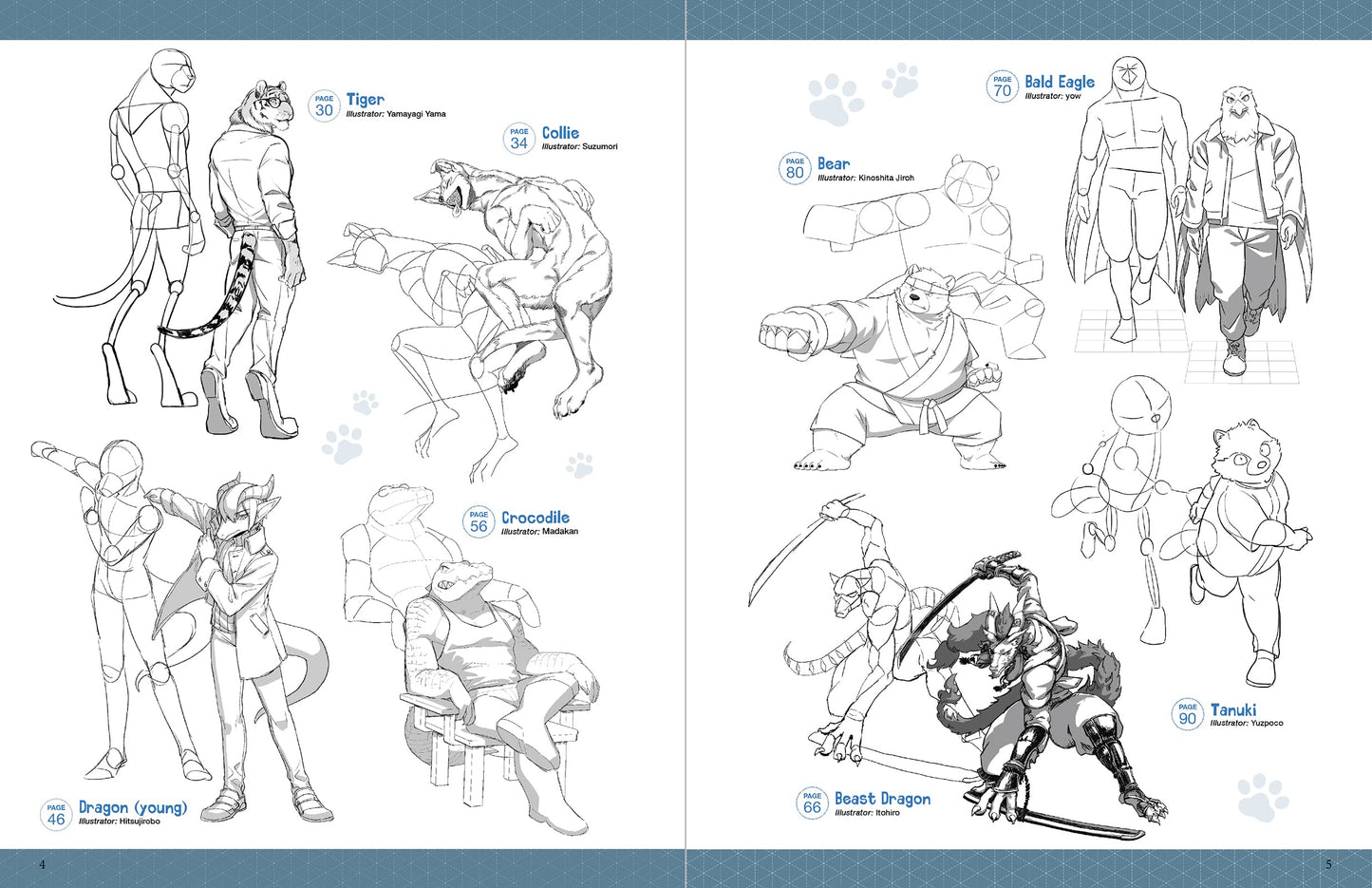 PAGE 30 Tiger
Illustrator: Yamayagi Yama

PAGE 34 Collie
Illustrator: Suzumori

PAGE 56 Crocodile
Illustrator: Madakan

PAGE 46 Dragon (young)
Illustrator: Hitsujirobo

4

PAGE 70 Bald Eagle
Illustrator: yow

PAGE 80 Bear
Illustrator: Kinoshita Jiroh

PAGE 90 Tanuki
Illustrator: Yuzpoco

PAGE 66 Beast Dragon
Illustrator: Itohiro

5