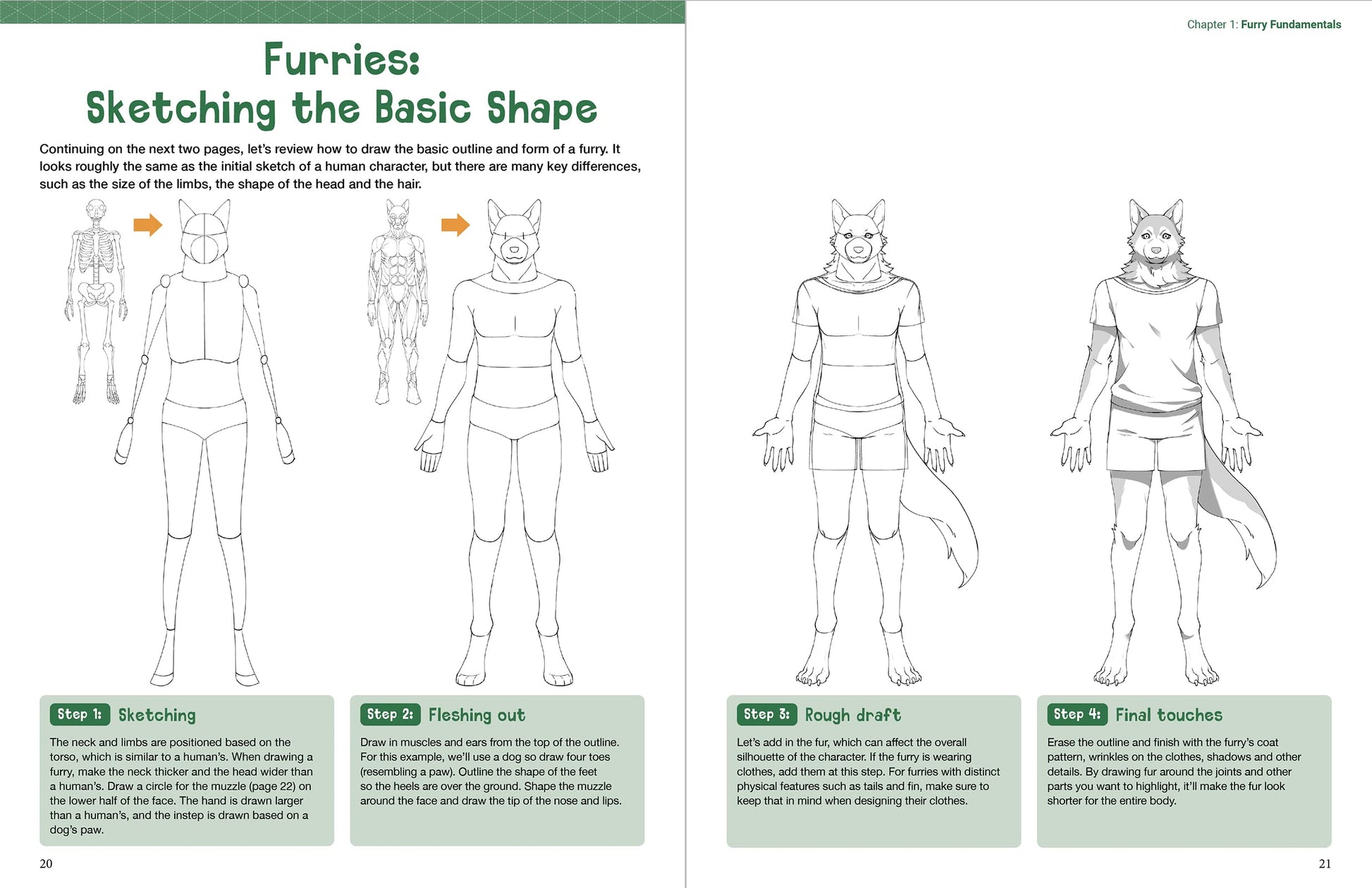 Furries:
Sketching the Basic Shape

Continuing on the next two pages, let's review how to draw the basic outline and form of a furry. It looks roughly the same as the initial sketch of a human character, but there are many key differences, such as the size of the limbs, the shape of the head and the hair.

Step 1: Sketching

The neck and limbs are positioned based on the torso, which is similar to a human's. When drawing a furry, make the neck thicker and the head wider than a human's. Draw a circle for the muzzle (page 22) on the lower half of the face. The hand is drawn larger than a human's, and the instep is drawn based on a dog's paw.

Step 2: Fleshing out

Draw in muscles and ears from the top of the outline. For this example, we'll use a dog so draw four toes (resembling a paw). Outline the shape of the feet so the heels are over the ground. Shape the muzzle around the face and draw the tip of the nose and lips.

20

Chapter 1: Furry Fundamentals

Step 3: Rough draft

Let's add in the fur, which can affect the overall silhouette of the character. If the furry is wearing clothes, add them at this step. For furries with distinct physical features such as tails and fin, make sure to keep that in mind when designing their clothes.

Step 4: Final touches

Erase the outline and finish with the furry's coat pattern, wrinkles on the clothes, shadows and other details. By drawing fur around the joints and other parts you want to highlight, it'll make the fur look shorter for the entire body.

21