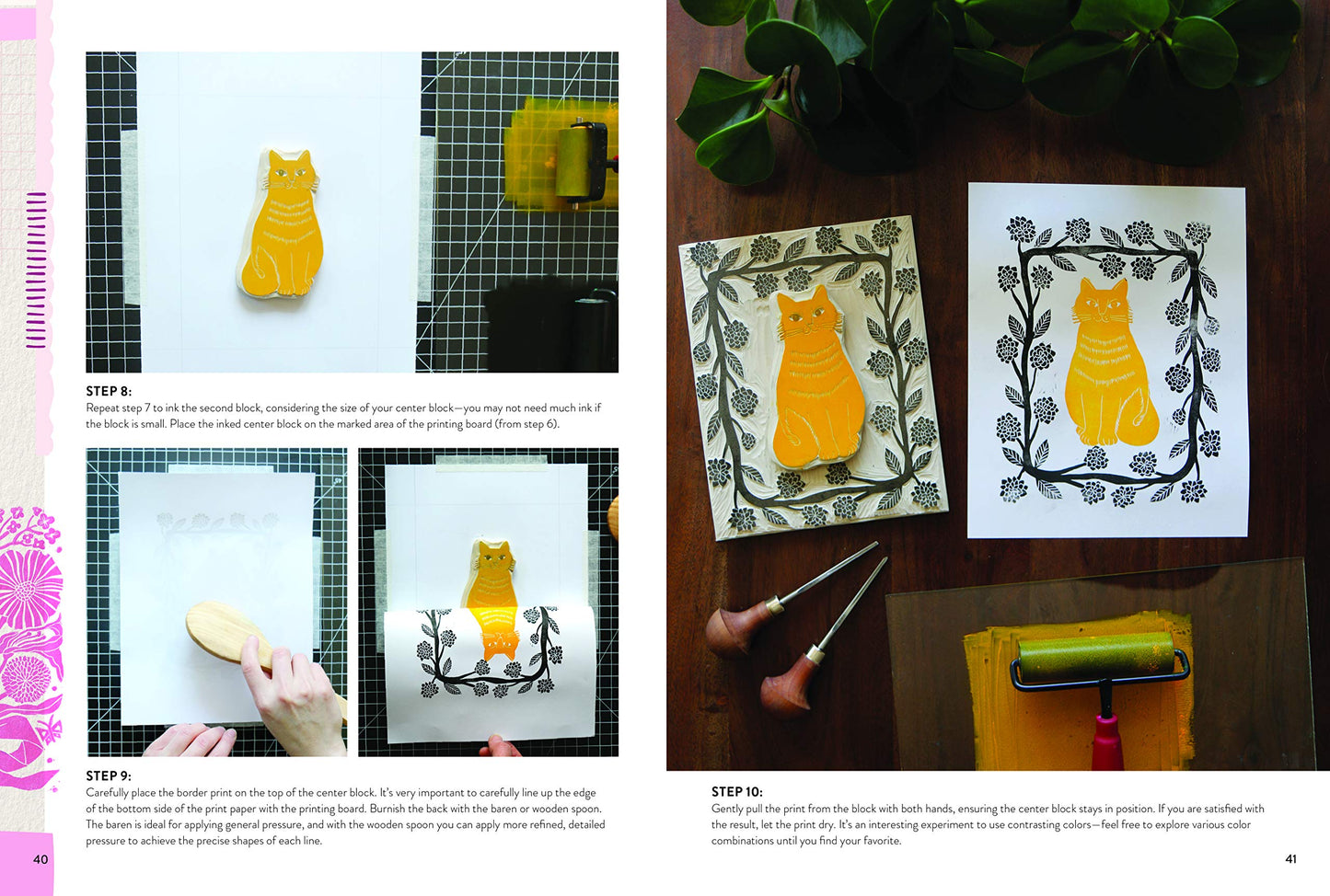 STEP 8:
Repeat step 7 to ink the second block, considering the size of your center block—you may not need much ink if the block is small. Place the inked center block on the marked area of the printing board (from step 6).

STEP 9:
Carefully place the border print on the top of the center block. It's very important to carefully line up the edge of the bottom side of the print paper with the printing board. Burnish the back with the baren or wooden spoon. The baren is ideal for applying general pressure, and with the wooden spoon you can apply more refined, detailed pressure to achieve the precise shapes of each line.

40

STEP 10:
Gently pull the print from the block with both hands, ensuring the center block stays in position. If you are satisfied with the result, let the print dry. It's an interesting experiment to use contrasting colors—feel free to explore various color combinations until you find your favorite.

41