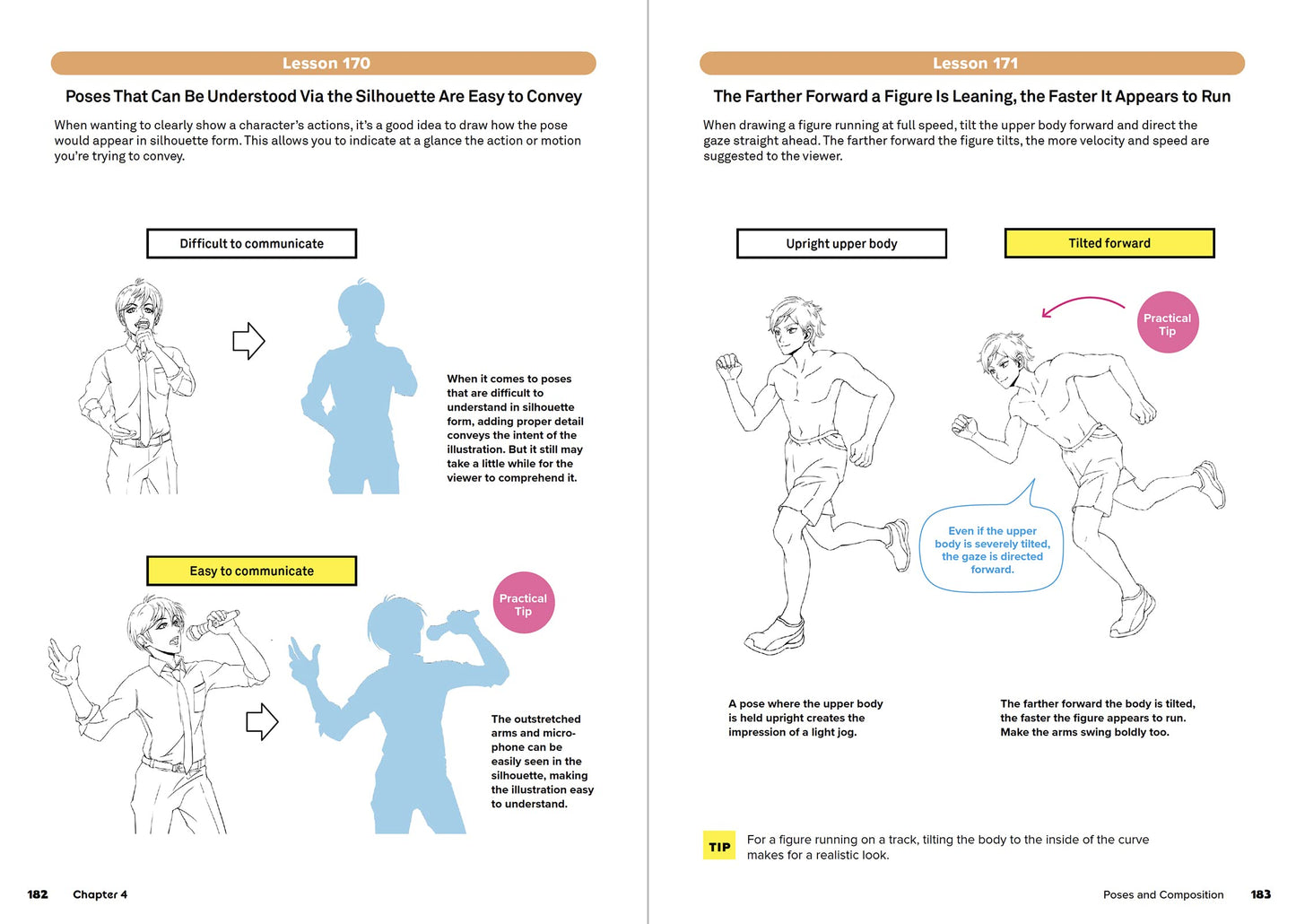 Lesson 170

Poses That Can Be Understood Via the Silhouette Are Easy to Convey

When wanting to clearly show a character's actions, it's a good idea to draw how the pose would appear in silhouette form. This allows you to indicate at a glance the action or motion you're trying to convey.

Difficult to communicate

When it comes to poses that are difficult to understand in silhouette form, adding proper detail conveys the intent of the illustration. But it still may take a little while for the viewer to comprehend it.

Easy to communicate

Practical Tip

The outstretched arms and microphone can be easily seen in the silhouette, making the illustration easy to understand.

182 Chapter 4

Lesson 171

The Farther Forward a Figure Is Leaning, the Faster It Appears to Run

When drawing a figure running at full speed, tilt the upper body forward and direct the gaze straight ahead. The farther forward the figure tilts, the more velocity and speed are suggested to the viewer.

Upright upper body

Tilted forward

Practical Tip

Even if the upper body is severely tilted, the gaze is directed forward.

A pose where the upper body is held upright creates the impression of a light jog.

The farther forward the body is tilted, the faster the figure appears to run. Make the arms swing boldly too.

TIP For a figure running on a track, tilting the body to the inside of the curve makes for a realistic look.

Poses and Composition 183