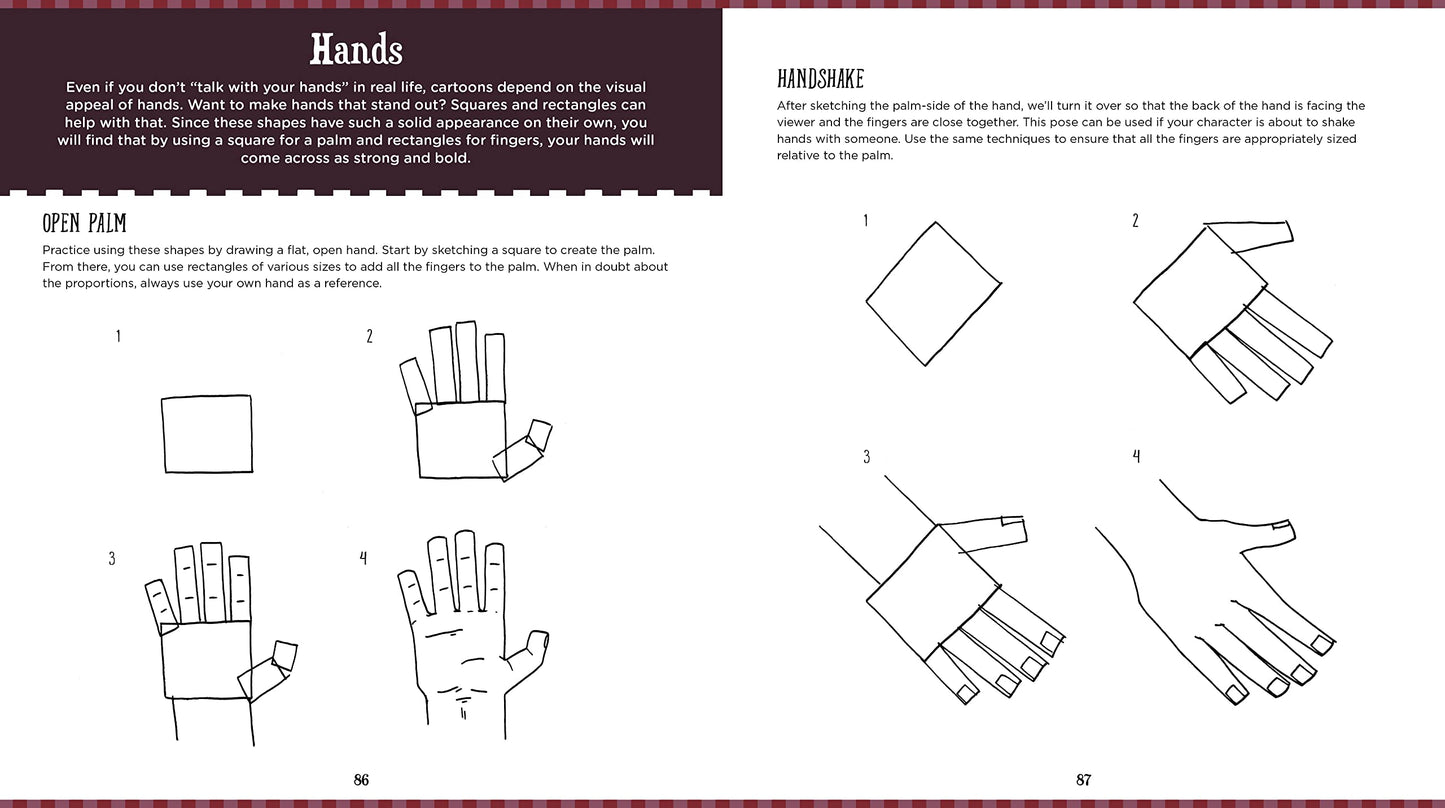 Hands

Even if you don't "talk with your hands" in real life, cartoons depend on the visual appeal of hands. Want to make hands that stand out? Squares and rectangles can help with that. Since these shapes have such a solid appearance on their own, you will find that by using a square for a palm and rectangles for fingers, your hands will come across as strong and bold.

OPEN PALM

Practice using these shapes by drawing a flat, open hand. Start by sketching a square to create the palm. From there, you can use rectangles of various sizes to add all the fingers to the palm. When in doubt about the proportions, always use your own hand as a reference.

1

2

3

4

86

HANDSHAKE

After sketching the palm-side of the hand, we'll turn it over so that the back of the hand is facing the viewer and the fingers are close together. This pose can be used if your character is about to shake hands with someone. Use the same techniques to ensure that all the fingers are appropriately sized relative to the palm.

1

2

3

4

87