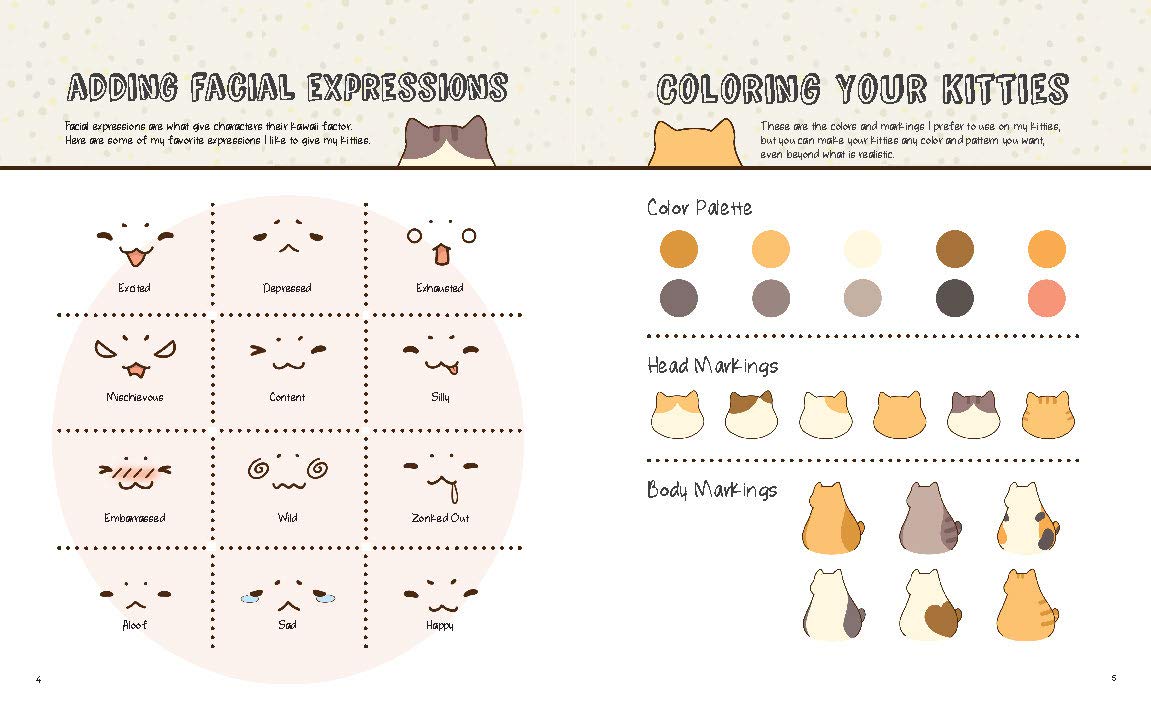 ADDING FACIAL EXPRESSIONS

Facial expressions are what give characters their kawaii factor. Here are some of my favorite expressions I like to give my kitties.

Excited

Depressed

Exhausted

Mischievous

Content

Silly

Embarrassed

Wild

Zonked Out

Aloof

Sad

Happy

4

COLORING YOUR KITTIES

These are the colors and markings I prefer to use on my kitties, but you can make your kitties any color and pattern you want, even beyond what is realistic.

Color Palette

Head Markings

Body Markings

5